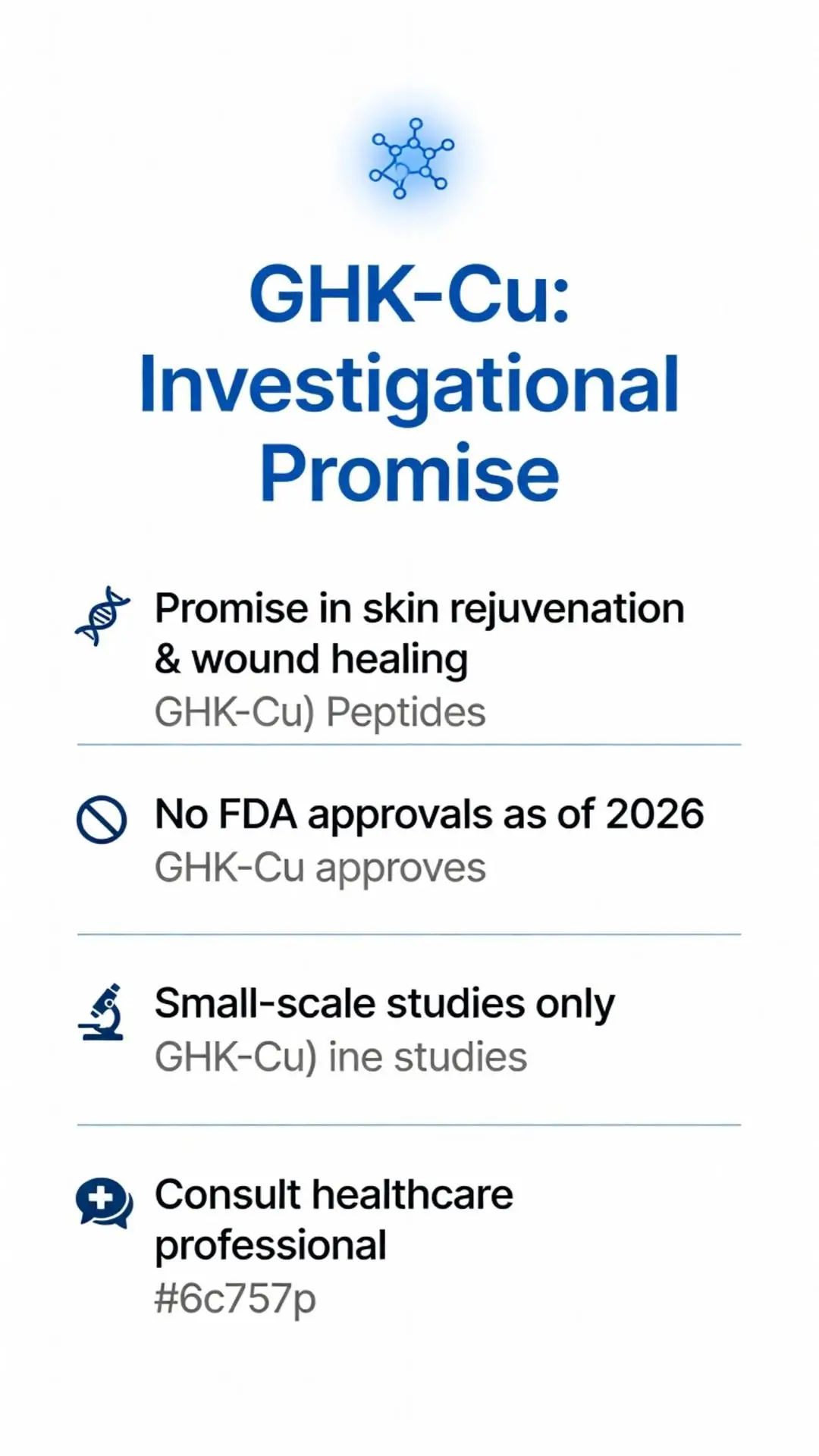 GHK-Cu: Investigational Promise

Promise in skin rejuvenation & wound healing
GHK-Cu) Peptides

No FDA approvals as of 2026
GHK-Cu approves

Small-scale studies only
GHK-Cu) ine studies

Consult healthcare professional
#6c757p